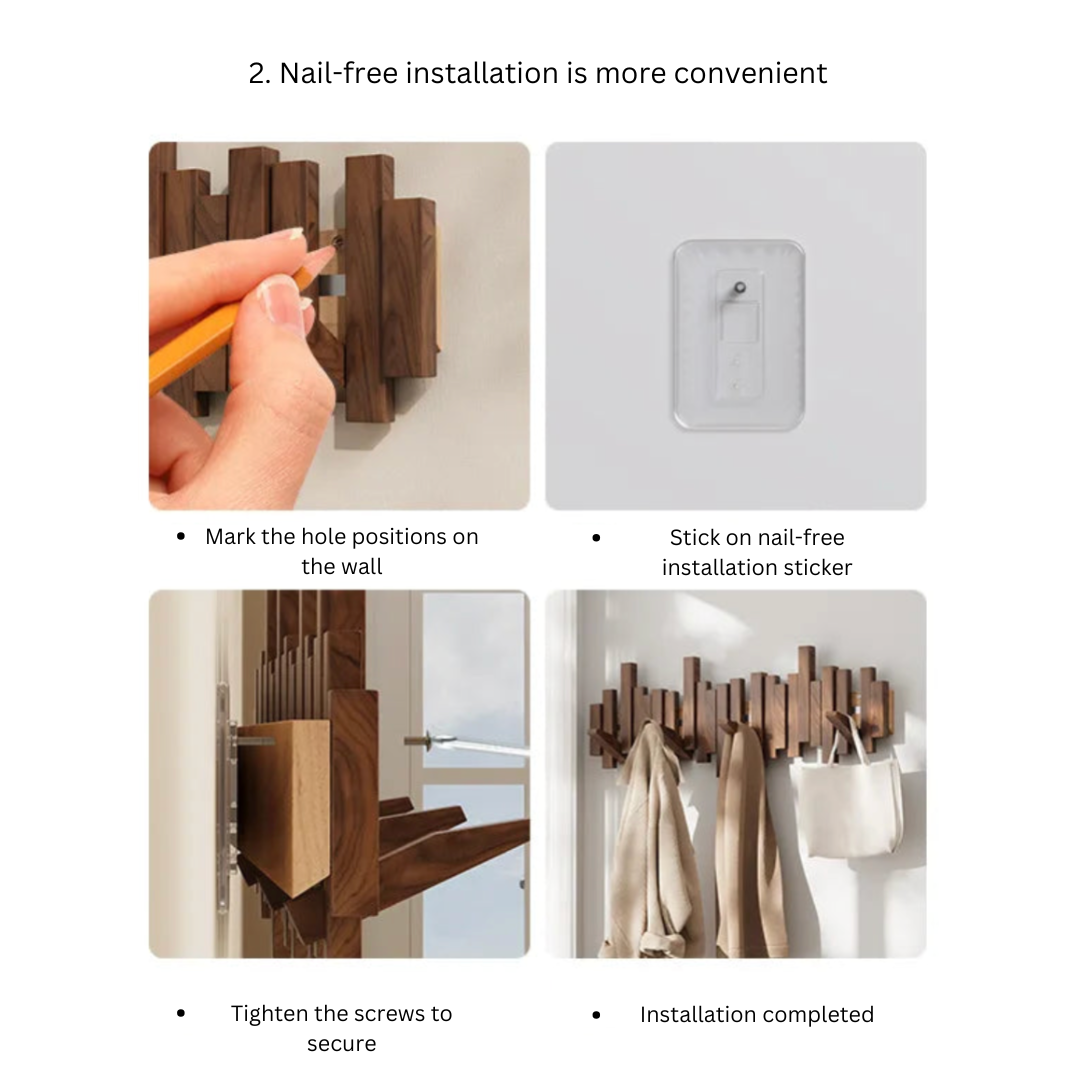 2. Nail-free installation is more convenient

• Mark the hole positions on the wall

• Stick on nail-free installation sticker

• Tighten the screws to secure

• Installation completed