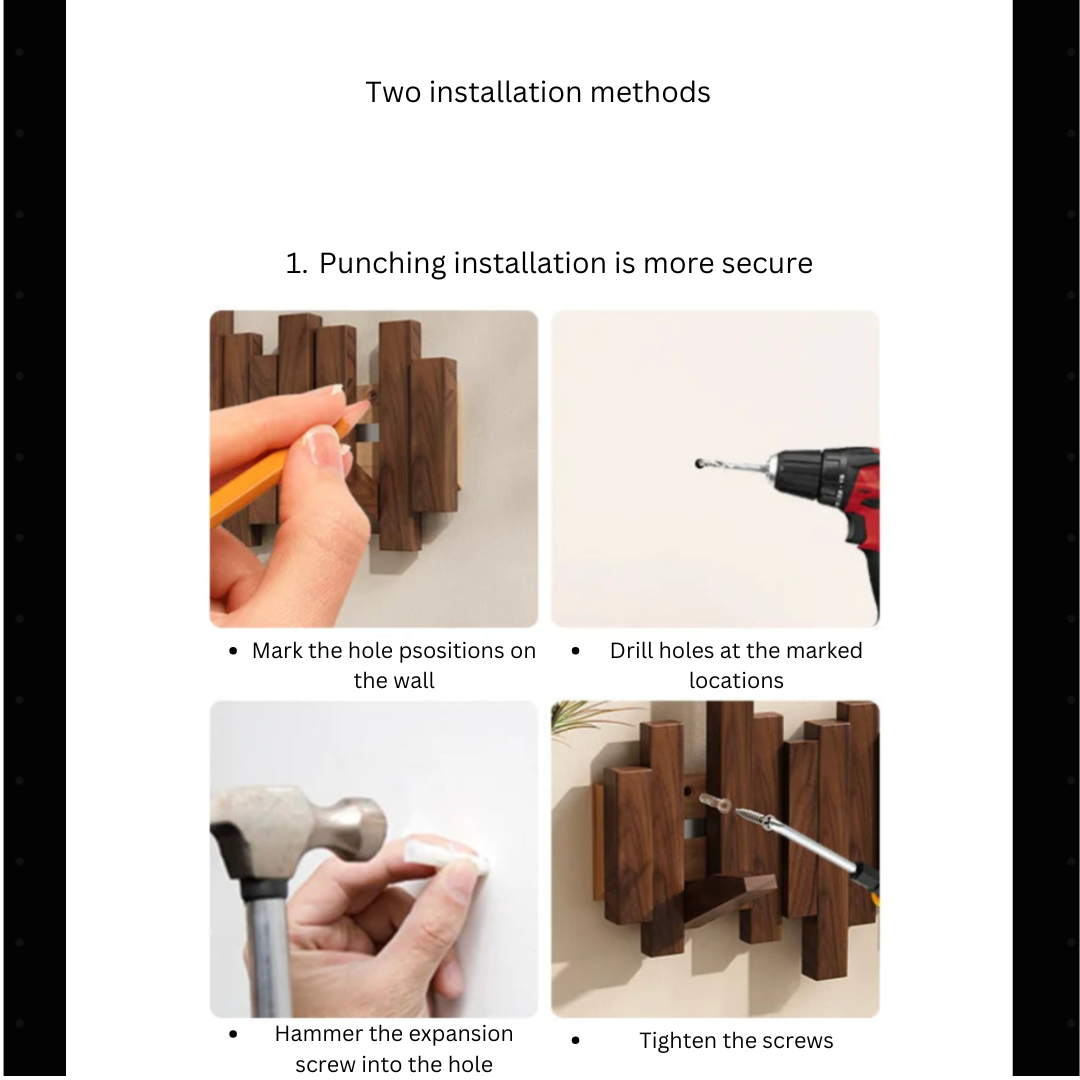 Two installation methods

1. Punching installation is more secure

• Mark the hole psositions on the wall

• Drill holes at the marked locations

• Hammer the expansion screw into the hole

• Tighten the screws